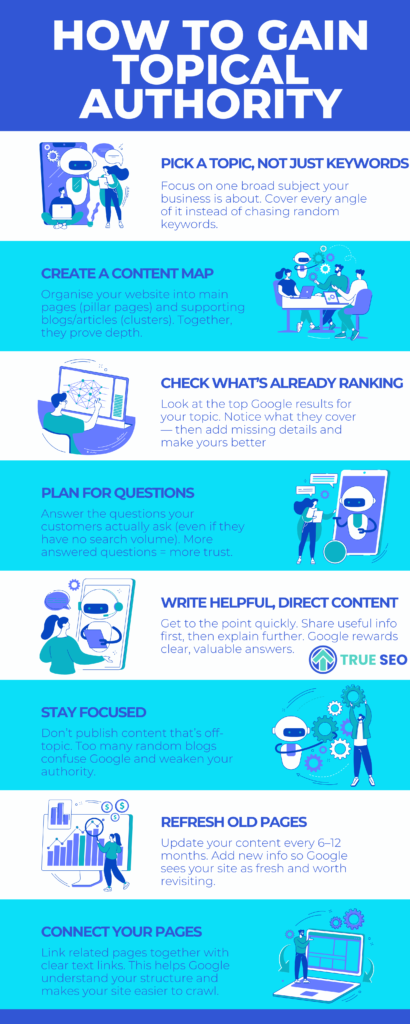 HOW TO GAIN TOPICAL AUTHORITY

PICK A TOPIC, NOT JUST KEYWORDS
Focus on one broad subject your business is about. Cover every angle of it instead of chasing random keywords.

CREATE A CONTENT MAP
Organise your website into main pages (pillar pages) and supporting blogs/articles (clusters). Together, they prove depth.

CHECK WHAT'S ALREADY RANKING
Look at the top Google results for your topic. Notice what they cover — then add missing details and make yours better

PLAN FOR QUESTIONS
Answer the questions your customers actually ask (even if they have no search volume). More answered questions = more trust.

WRITE HELPFUL, DIRECT CONTENT
Get to the point quickly. Share useful info first, then explain further. Google rewards clear, valuable answers.

TRUE SEO

STAY FOCUSED
Don't publish content that's off-topic. Too many random blogs confuse Google and weaken your authority.

REFRESH OLD PAGES
Update your content every 6–12 months. Add new info so Google sees your site as fresh and worth revisiting.

CONNECT YOUR PAGES
Link related pages together with clear text links. This helps Google understand your structure and makes your site easier to crawl.